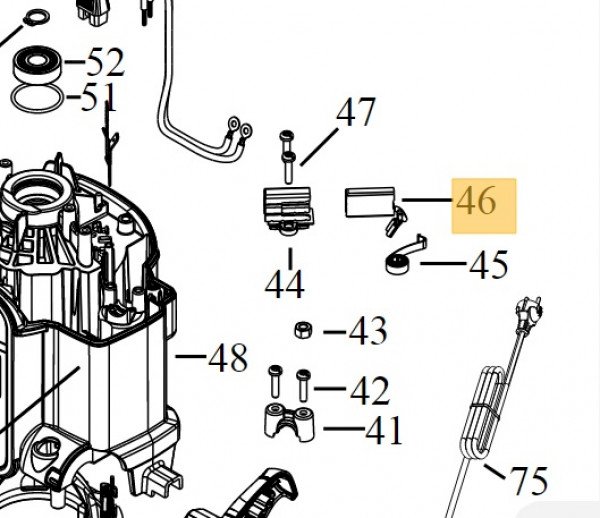 52
51
47
46
45
44
43
48
42
41
75